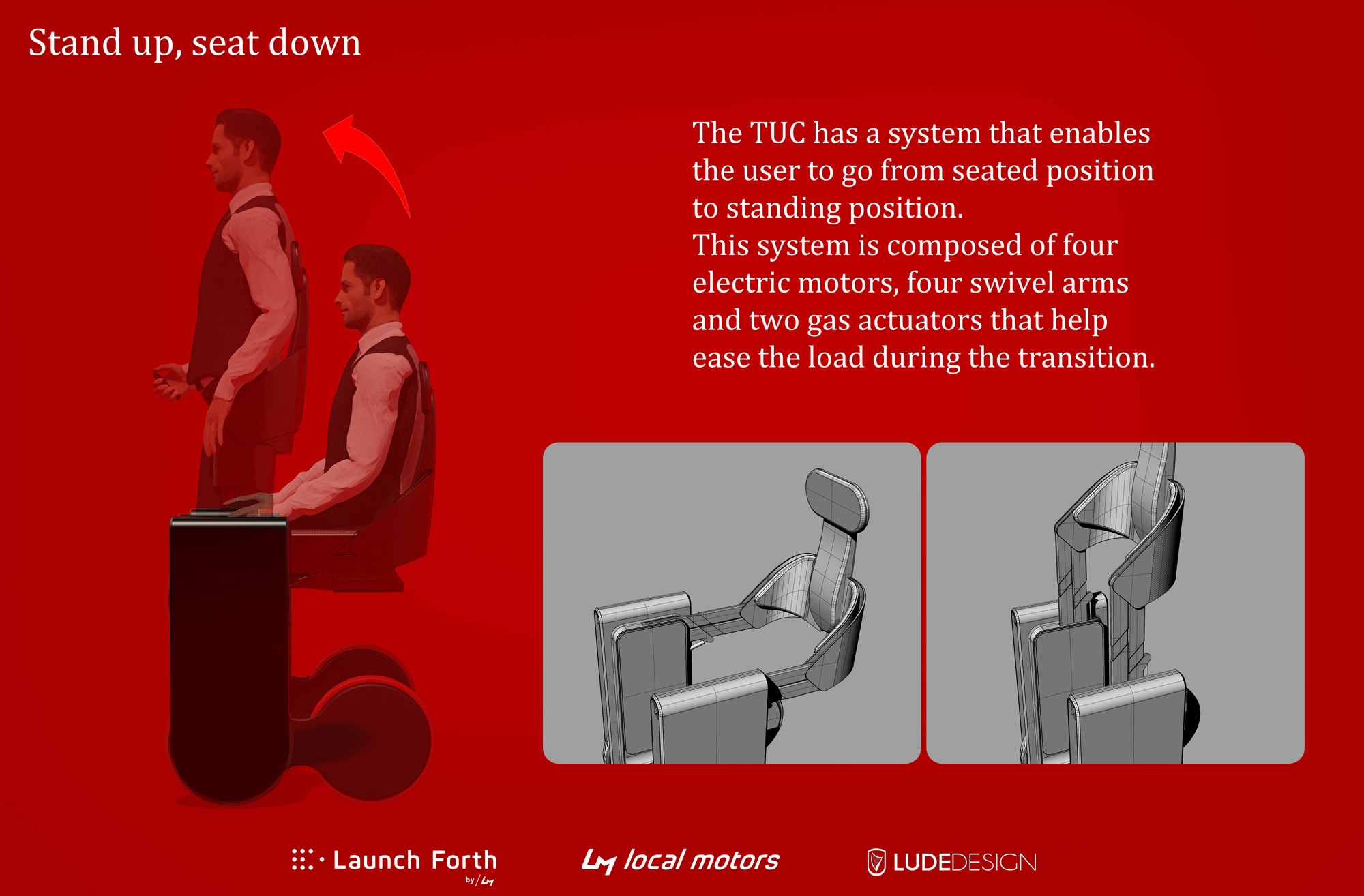 Stand up, seat down

The TUC has a system that enables the user to go from seated position to standing position.
This system is composed of four electric motors, four swivel arms and two gas actuators that help ease the load during the transition.

Launch Forth by LM

LM local motors

LUDEDESIGN